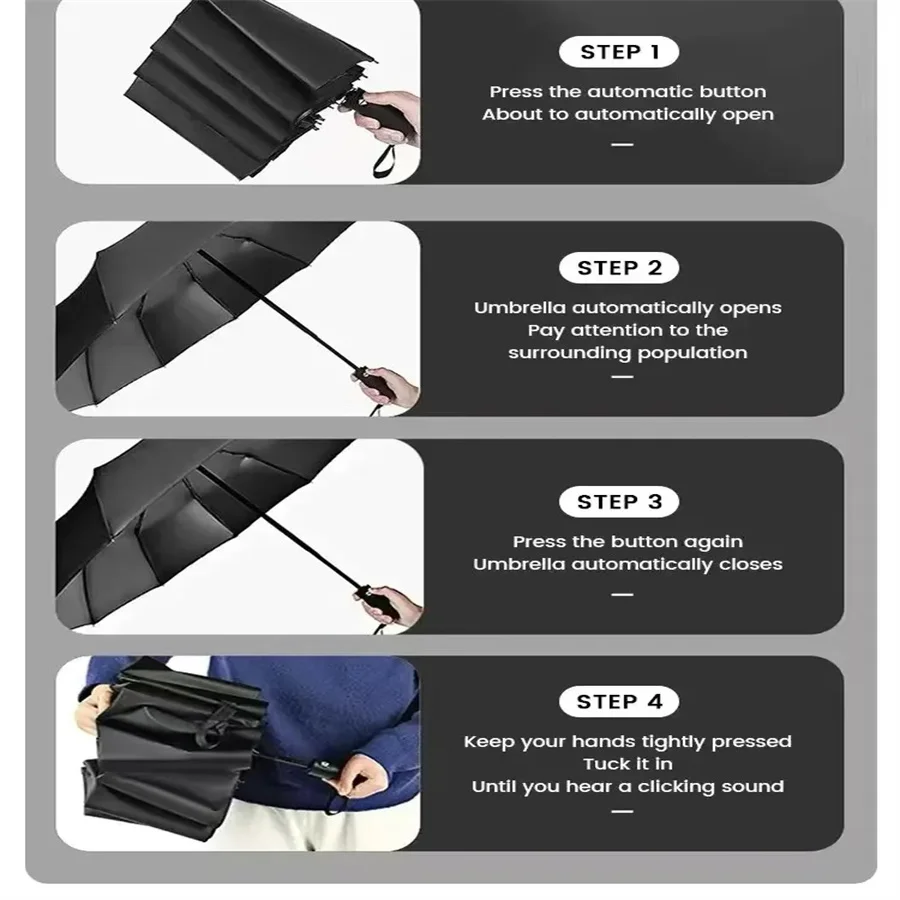 STEP 1

Press the automatic button
About to automatically open

—

STEP 2

Umbrella automatically opens
Pay attention to the
surrounding population

—

STEP 3

Press the button again
Umbrella automatically closes

—

STEP 4

Keep your hands tightly pressed
Tuck it in
Until you hear a clicking sound

—