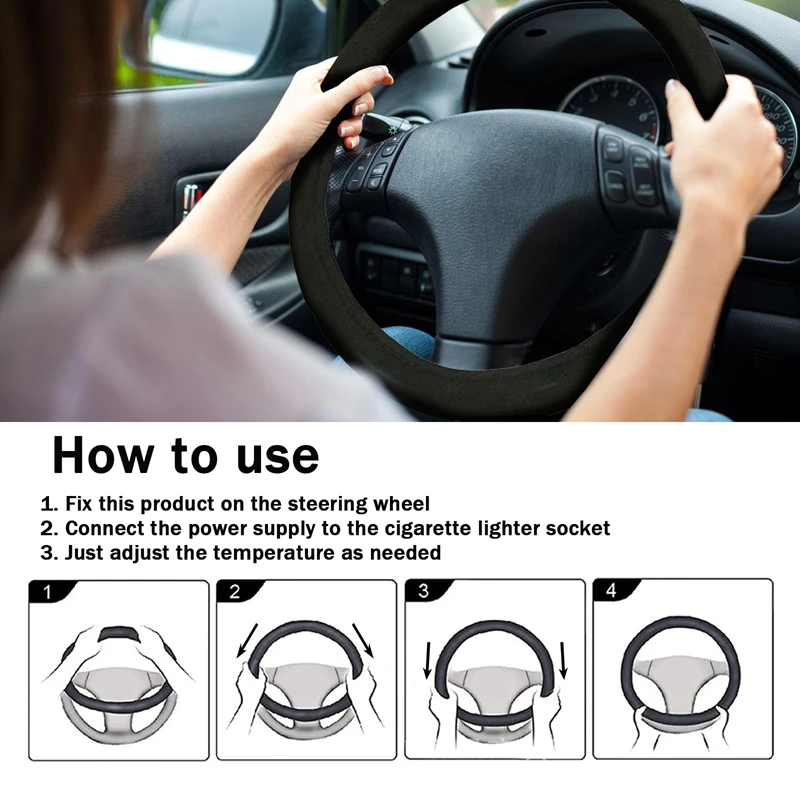 How to use

1. Fix this product on the steering wheel
2. Connect the power supply to the cigarette lighter socket
3. Just adjust the temperature as needed

1

2

3

4